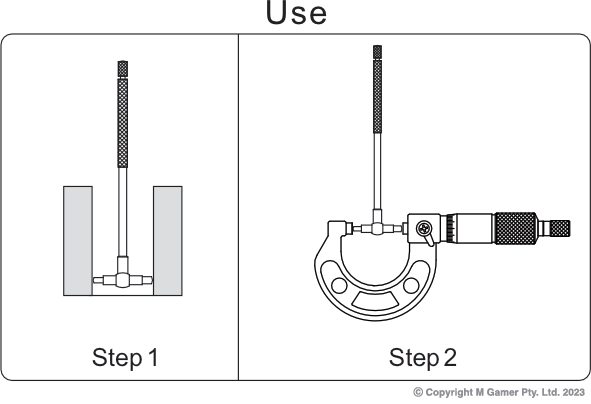 Use

Step 1

Step 2

© Copyright M Gamer Pty. Ltd. 2023